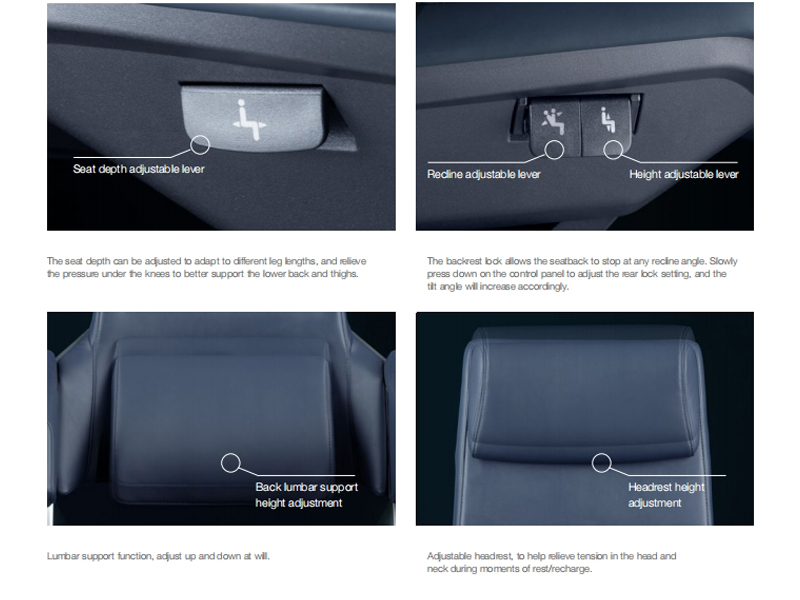 Seat depth adjustable lever

The seat depth can be adjusted to adapt to different leg lengths, and relieve the pressure under the knees to better support the lower back and thighs.

Recline adjustable lever

Height adjustable lever

The backrest lock allows the seatback to stop at any recline angle. Slowly press down on the control panel to adjust the rear lock setting, and the tilt angle will increase accordingly.

Back lumbar support height adjustment

Lumbar support function, adjust up and down at will.

Headrest height adjustment

Adjustable headrest, to help relieve tension in the head and neck during moments of rest/recharge.